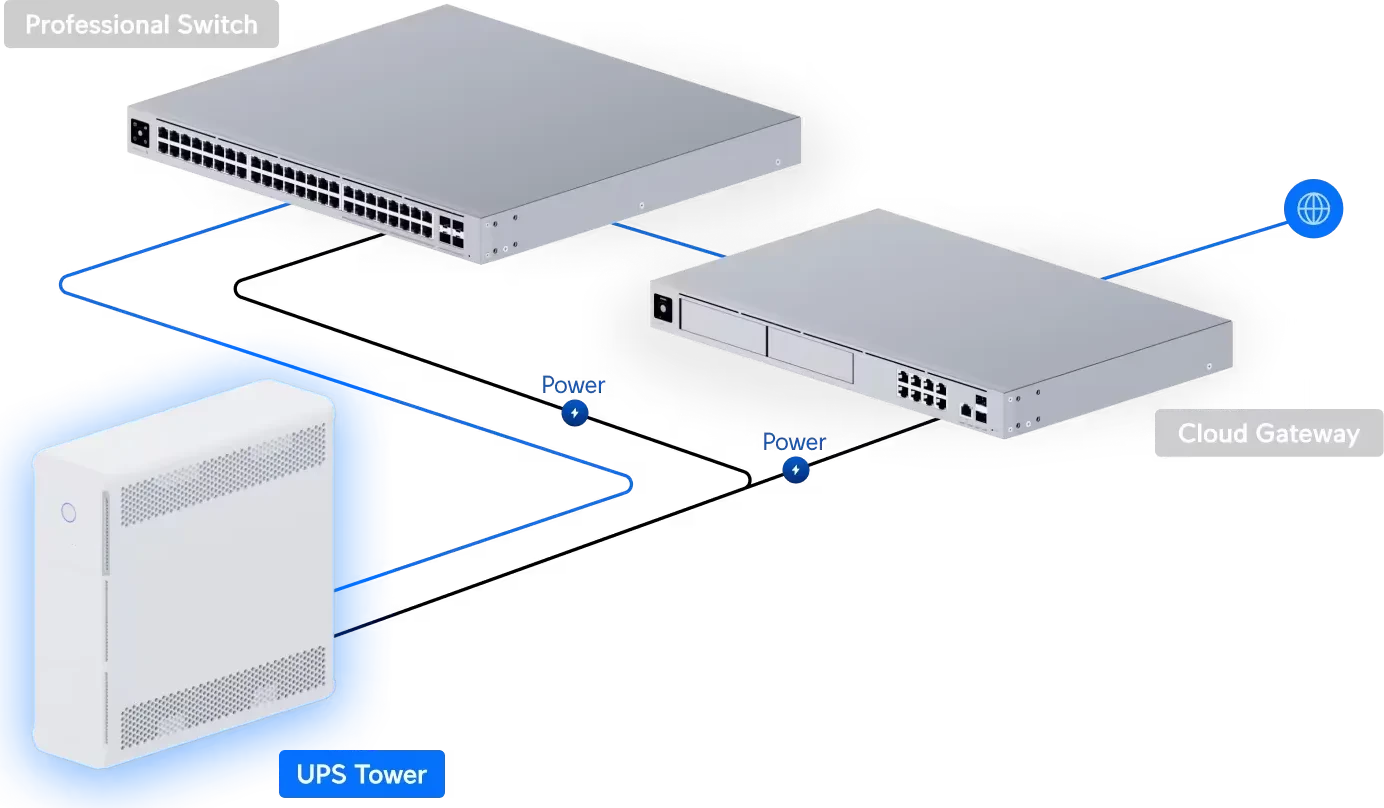 Professional Switch

Power

Power

Cloud Gateway

UPS Tower